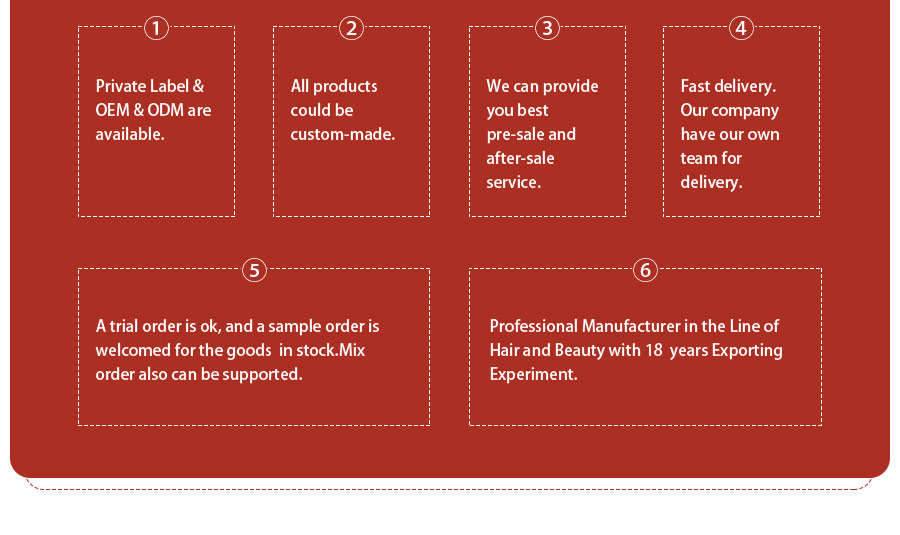 1

Private Label & OEM & ODM are available.

2

All products could be custom-made.

3

We can provide you best pre-sale and after-sale service.

4

Fast delivery. Our company have our own team for delivery.

5

A trial order is ok, and a sample order is welcomed for the goods in stock.Mix order also can be supported.

6

Professional Manufacturer in the Line of Hair and Beauty with 18 years Exporting Experiment.