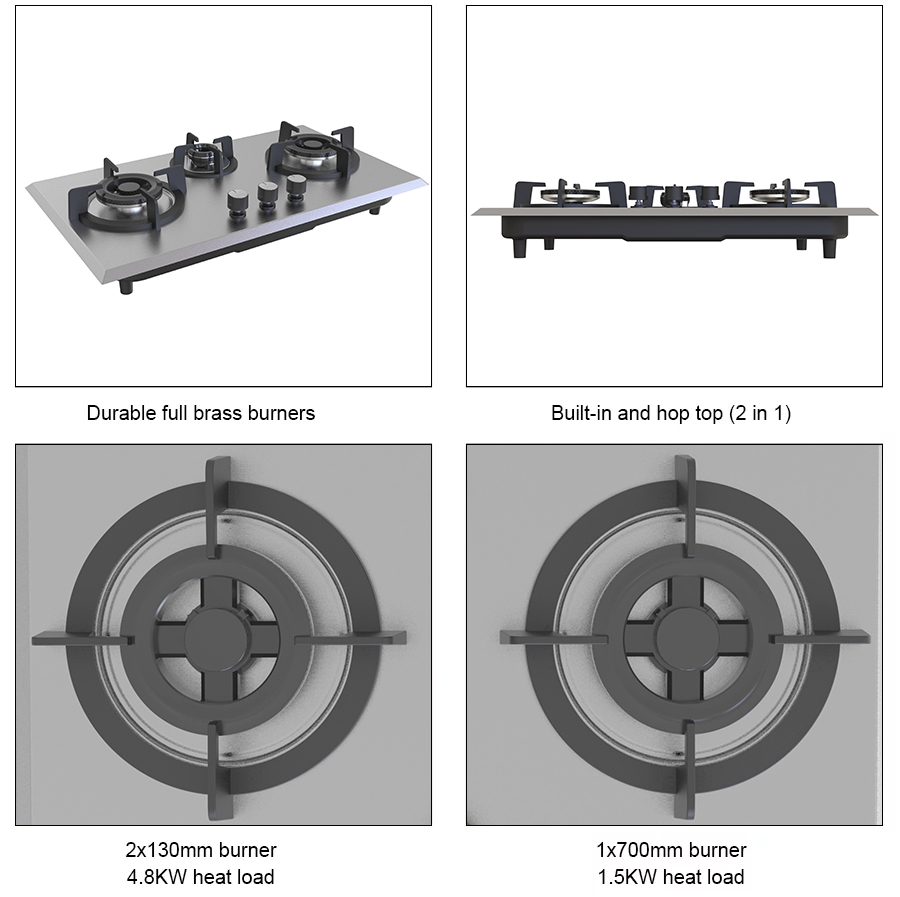 Durable full brass burners

Built-in and hop top (2 in 1)

2x130mm burner
4.8KW heat load

1x700mm burner
1.5KW heat load