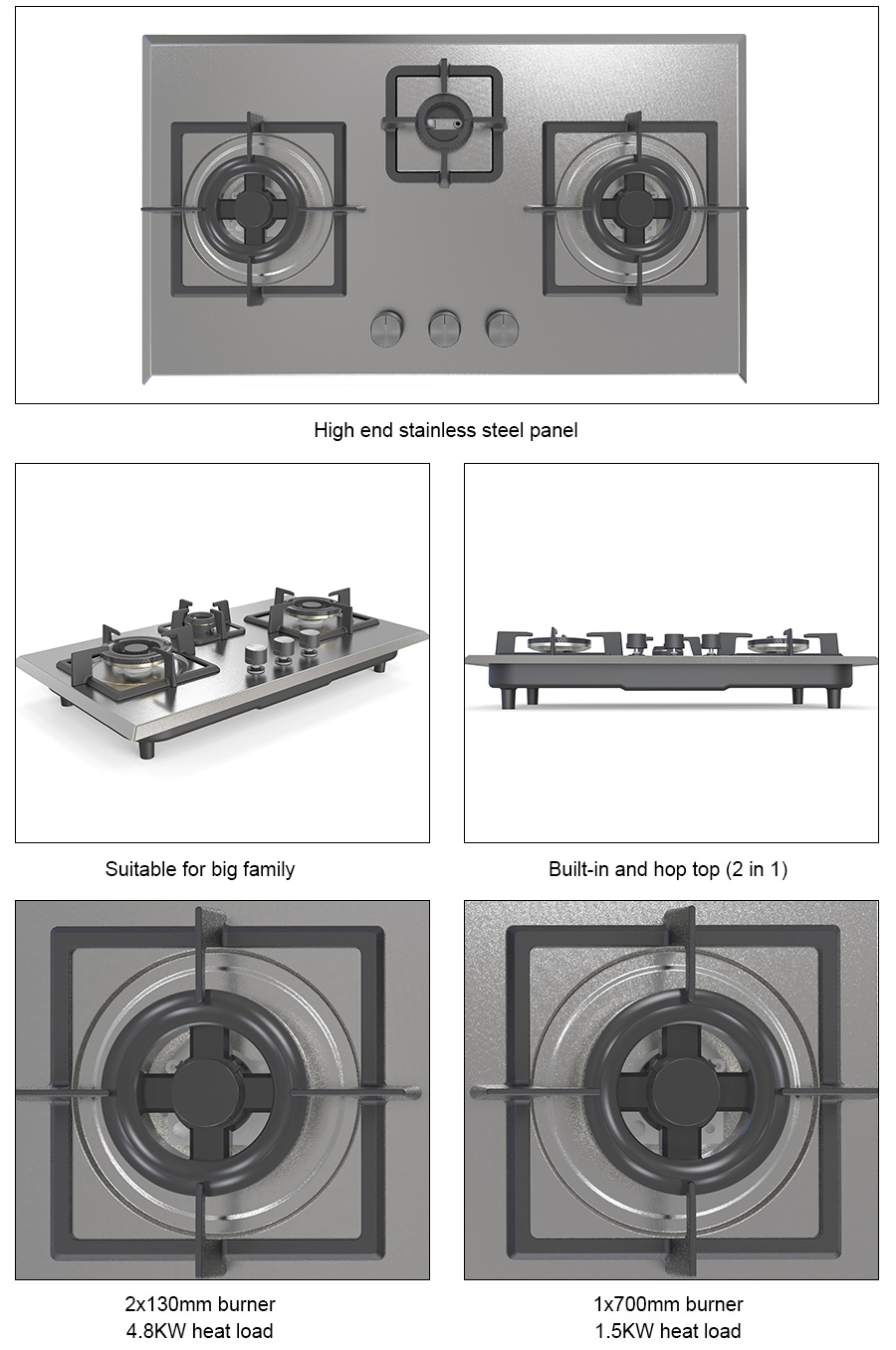 High end stainless steel panel

Suitable for big family

Built-in and hop top (2 in 1)

2x130mm burner
4.8KW heat load

1x700mm burner
1.5KW heat load