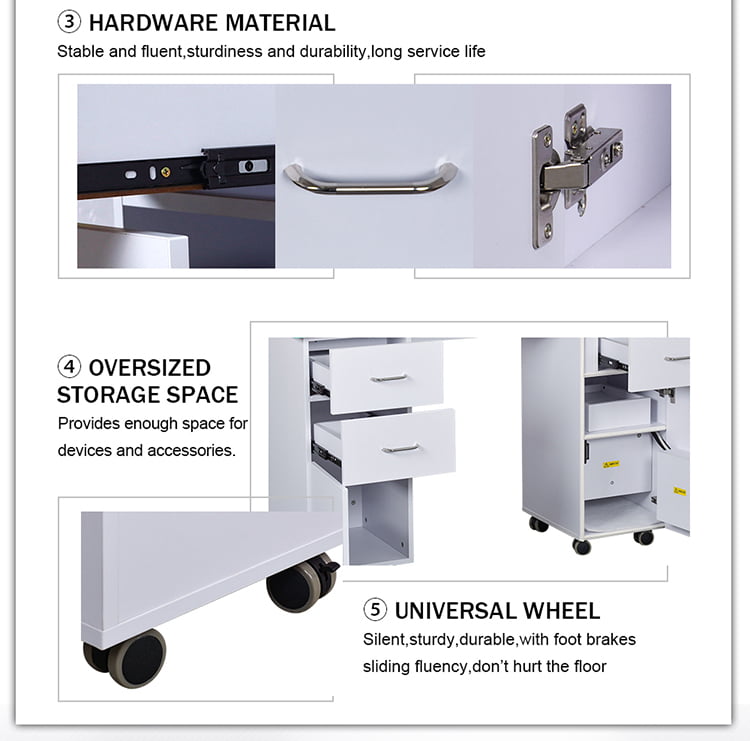 ③ HARDWARE MATERIAL

Stable and fluent,sturdiness and durability,long service life

④ OVERSIZED STORAGE SPACE

Provides enough space for devices and accessories.

⑤ UNIVERSAL WHEEL

Silent,sturdy,durable,with foot brakes sliding fluency,don't hurt the floor