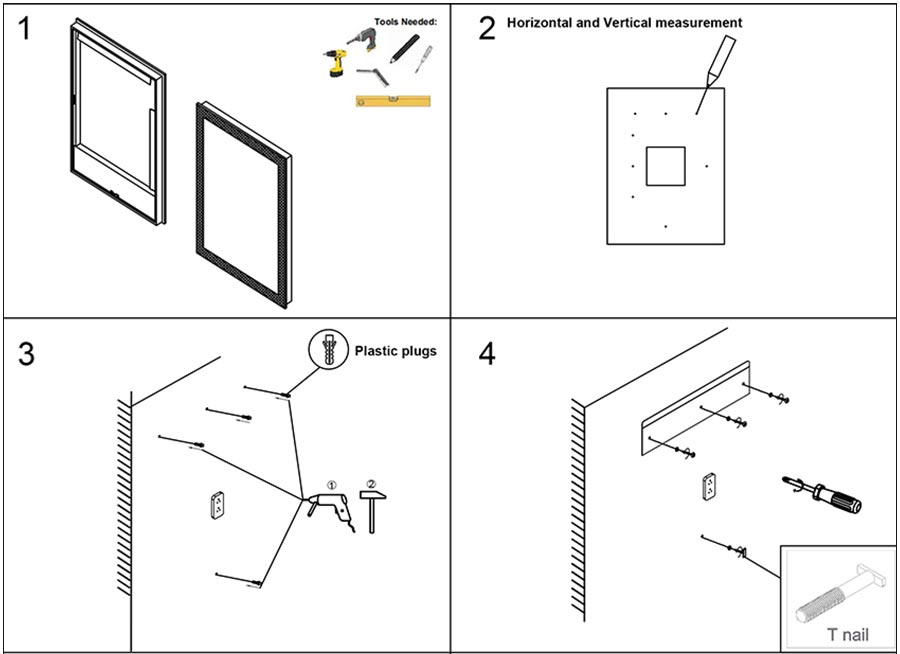 1

Tools Needed:

2 Horizontal and Vertical measurement

3

Plastic plugs

①

②

4

T nail