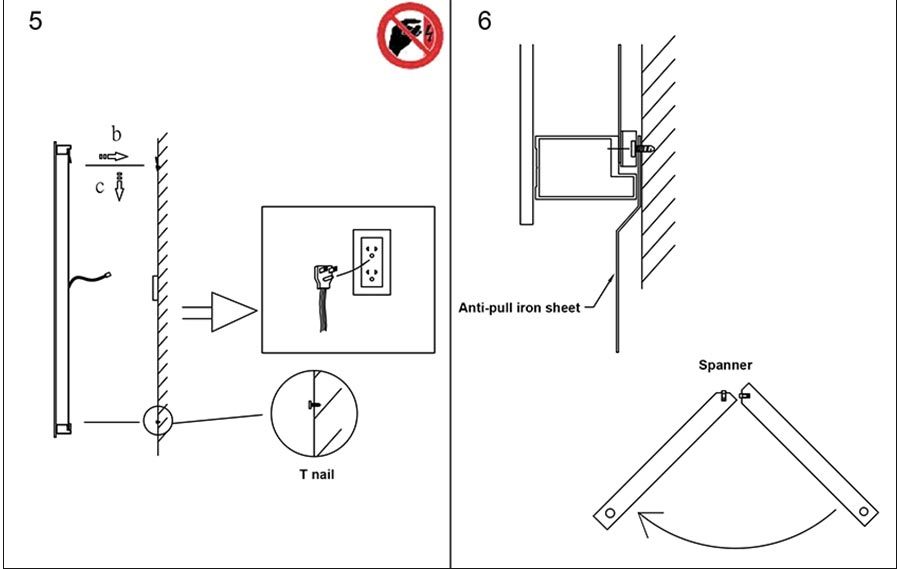 5

b

c

T nail

6

Anti-pull iron sheet

Spanner