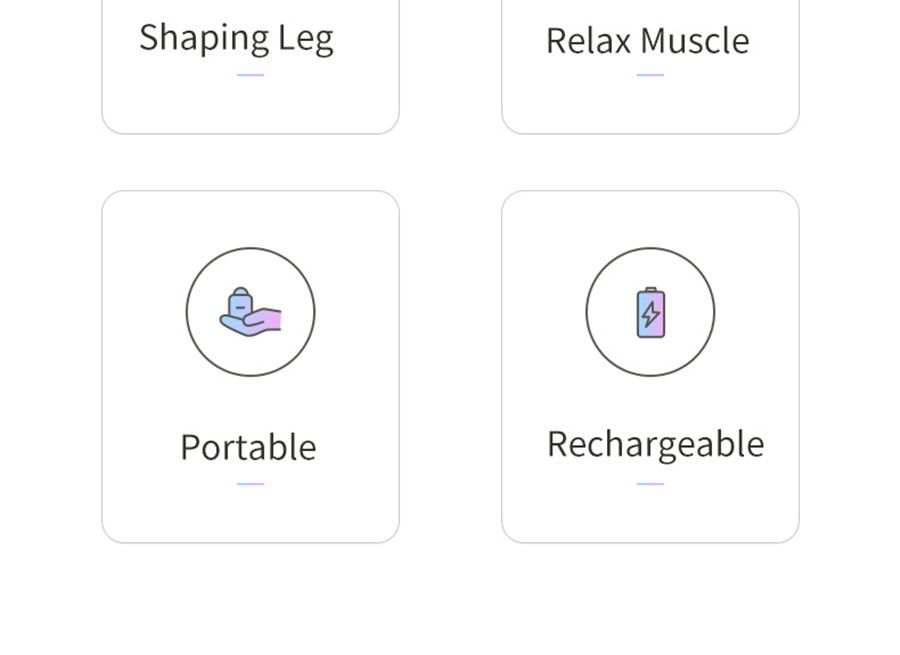 Shaping Leg

Relax Muscle

Portable

Rechargeable