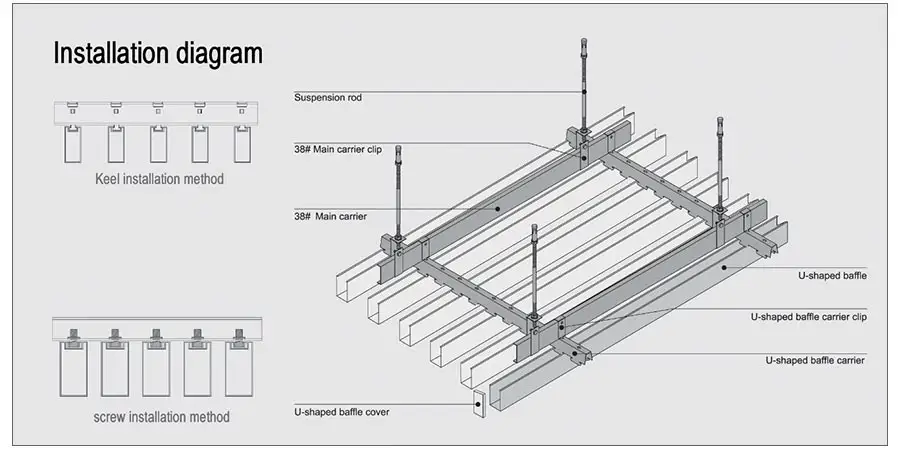 Installation diagram

Keel installation method

screw installation method

Suspension rod

38# Main carrier clip

38# Main carrier

U-shaped baffle

U-shaped baffle carrier clip

U-shaped baffle carrier

U-shaped baffle cover