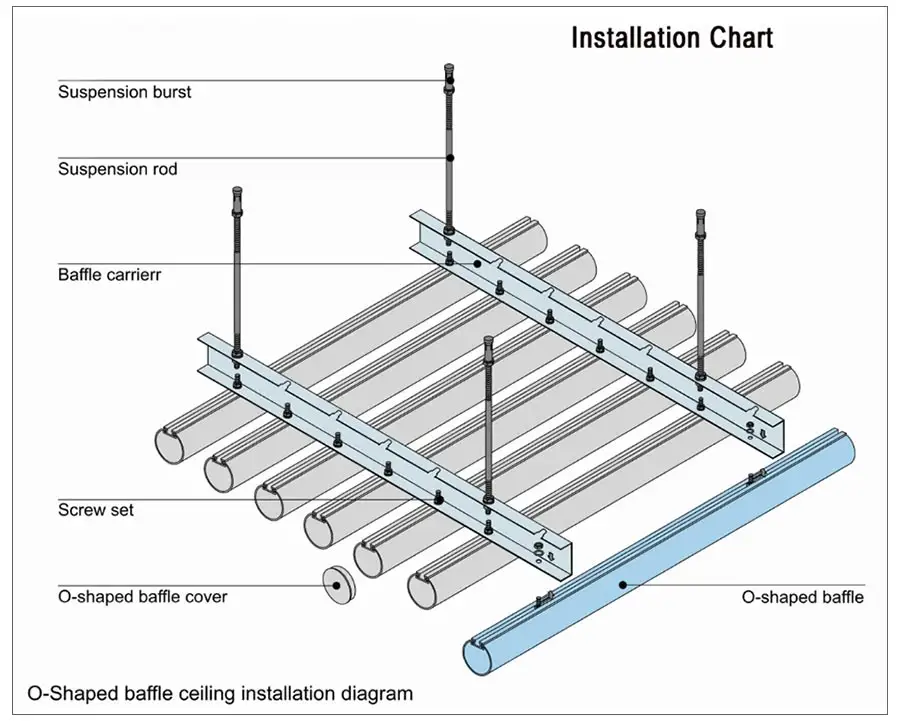 Installation Chart

Suspension burst

Suspension rod

Baffle carrierr

Screw set

O-shaped baffle cover

O-shaped baffle

O-Shaped baffle ceiling installation diagram