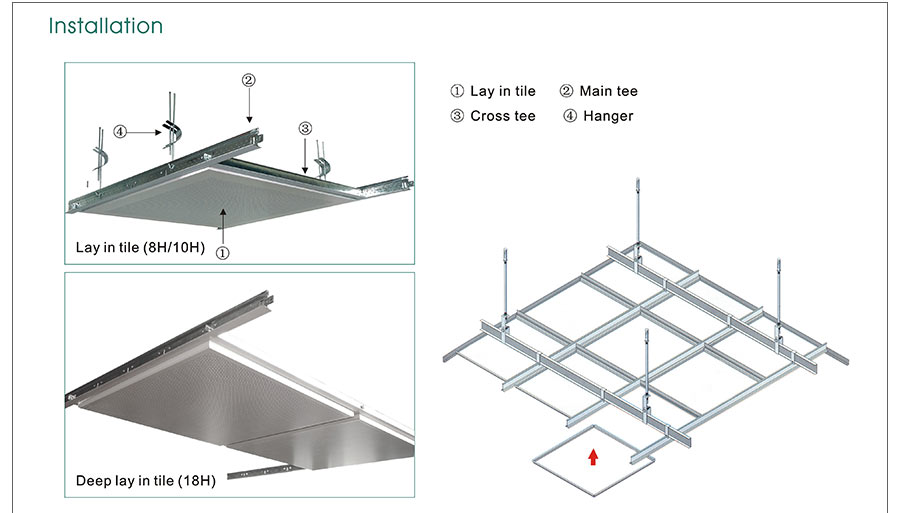 Installation

②

④

③

Lay in tile (8H/10H) ①

Deep lay in tile (18H)

① Lay in tile ② Main tee
③ Cross tee ④ Hanger