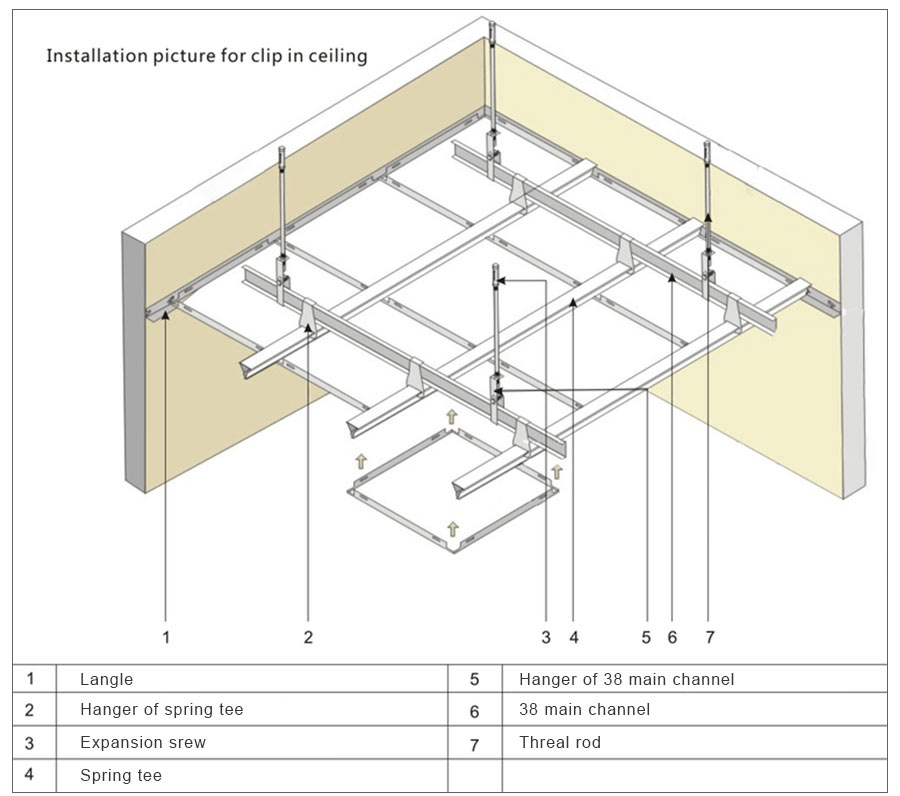 Installation picture for clip in ceiling

1 2 3 4 5 6 7

| 1 | Langle | 5 | Hanger of 38 main channel |
|---|---|---|---|
| 2 | Hanger of spring tee | 6 | 38 main channel |
| 3 | Expansion srew | 7 | Threal rod |
| 4 | Spring tee | | |