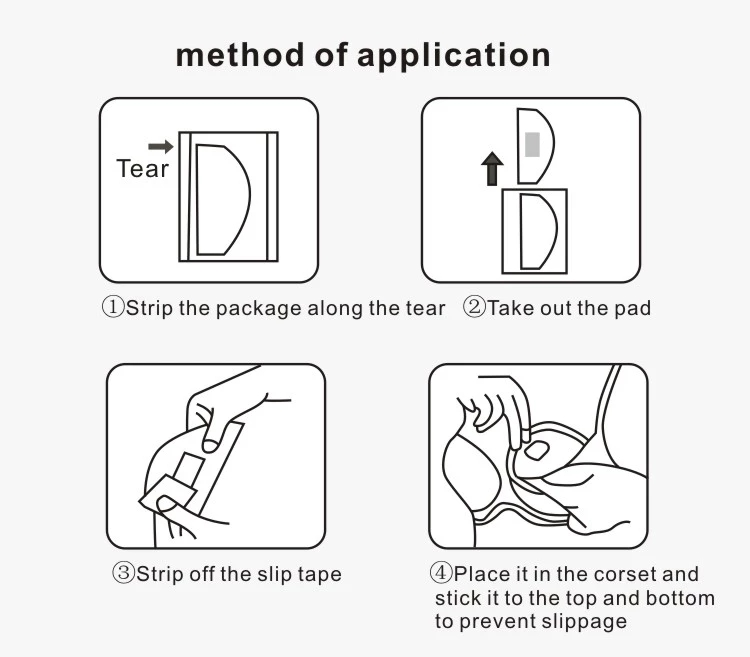 method of application

Tear

①Strip the package along the tear

②Take out the pad

③Strip off the slip tape

④Place it in the corset and stick it to the top and bottom to prevent slippage