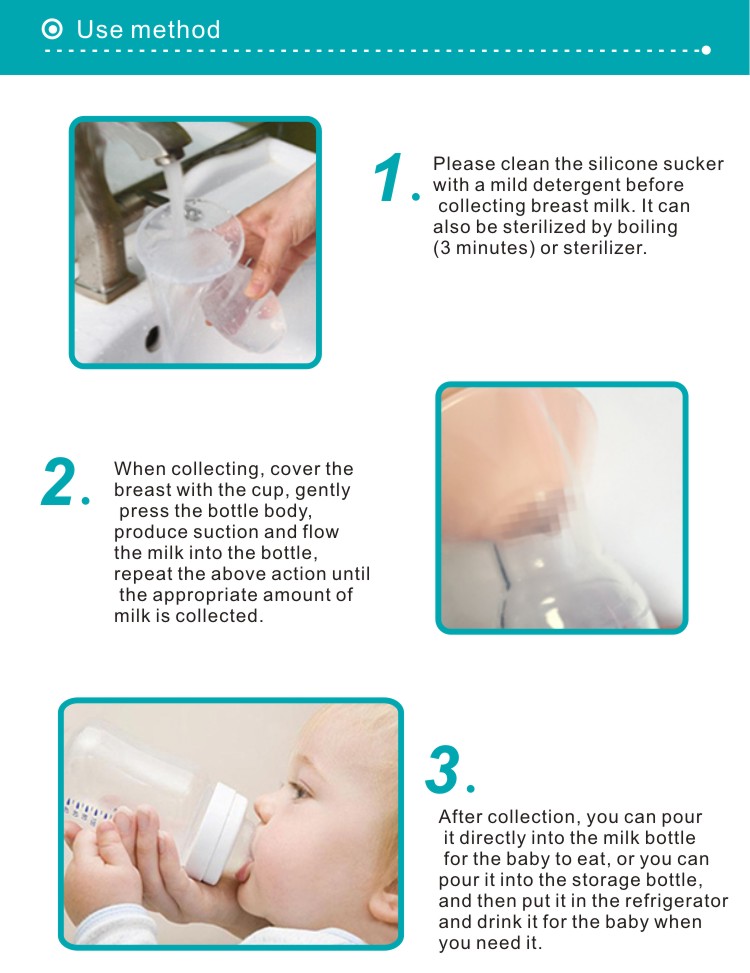 Use method

1. Please clean the silicone sucker with a mild detergent before collecting breast milk. It can also be sterilized by boiling (3 minutes) or sterilizer.

2. When collecting, cover the breast with the cup, gently press the bottle body, produce suction and flow the milk into the bottle, repeat the above action until the appropriate amount of milk is collected.

3. After collection, you can pour it directly into the milk bottle for the baby to eat, or you can pour it into the storage bottle, and then put it in the refrigerator and drink it for the baby when you need it.